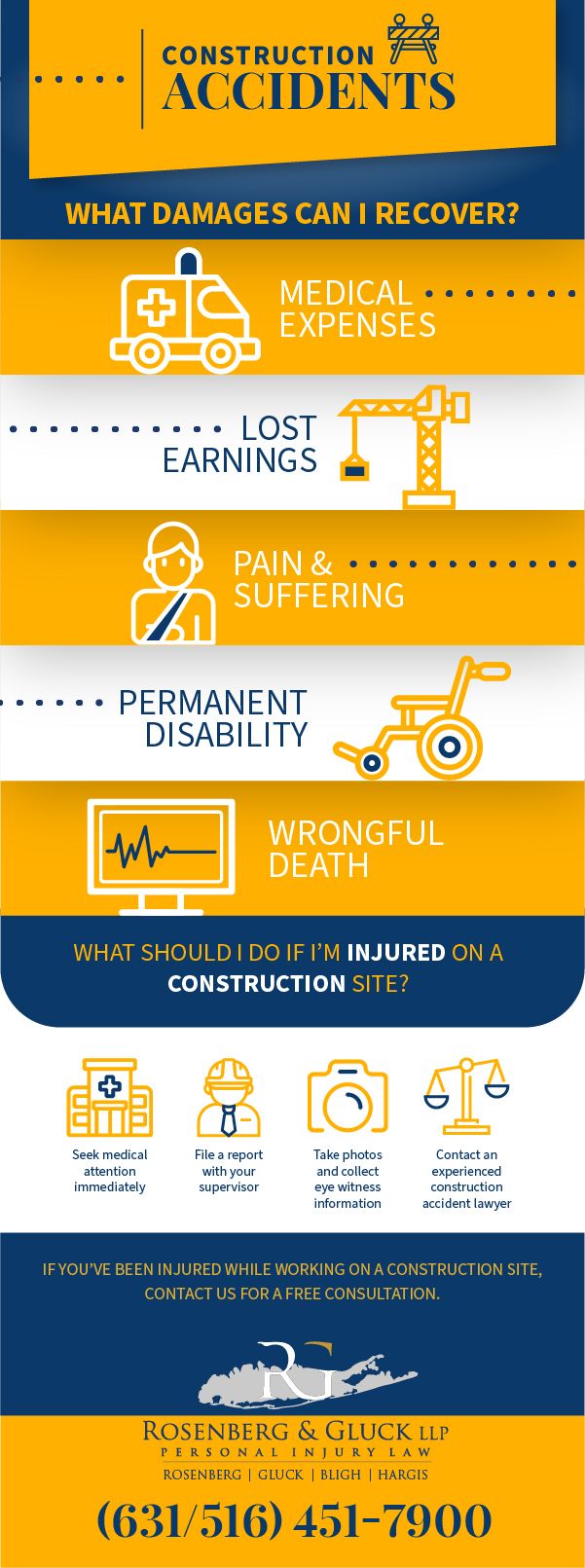 CONSTRUCTION
ACCIDENTS

WHAT DAMAGES CAN I RECOVER?

MEDICAL EXPENSES

LOST EARNINGS

PAIN & SUFFERING

PERMANENT DISABILITY

WRONGFUL DEATH

WHAT SHOULD I DO IF I'M INJURED ON A CONSTRUCTION SITE?

Seek medical attention immediately

File a report with your supervisor

Take photos and collect eye witness information

Contact an experienced construction accident lawyer

IF YOU'VE BEEN INJURED WHILE WORKING ON A CONSTRUCTION SITE, CONTACT US FOR A FREE CONSULTATION.

RG

ROSENBERG & GLUCK LLP
PERSONAL INJURY LAW
ROSENBERG | GLUCK | BLIGH | HARGIS

(631/516) 451-7900