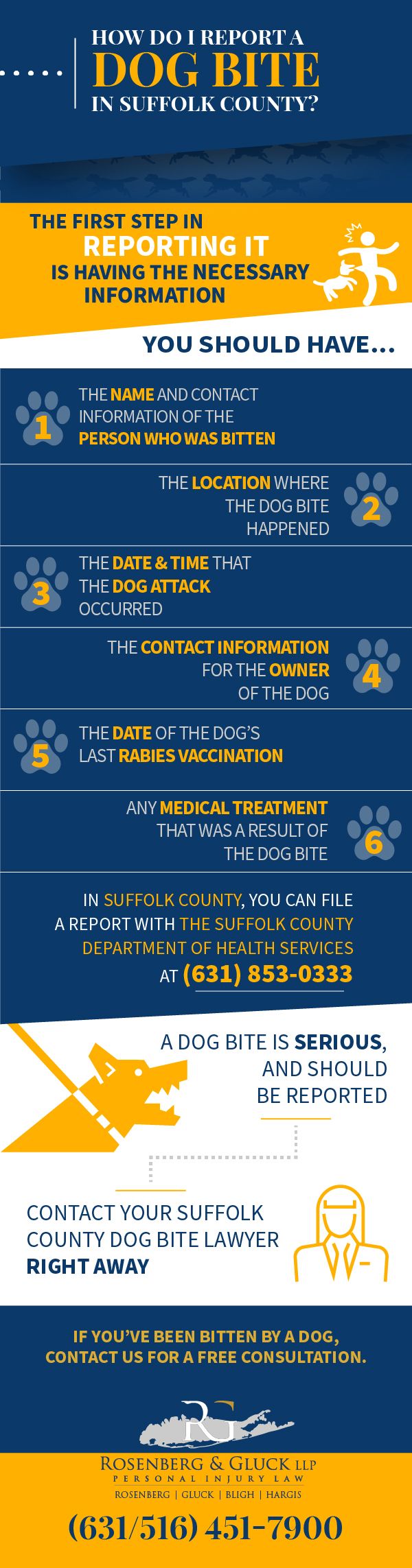 HOW DO I REPORT A
DOG BITE
IN SUFFOLK COUNTY?

THE FIRST STEP IN
REPORTING IT
IS HAVING THE NECESSARY
INFORMATION

YOU SHOULD HAVE...

1
THE NAME AND CONTACT INFORMATION OF THE PERSON WHO WAS BITTEN

2
THE LOCATION WHERE THE DOG BITE HAPPENED

3
THE DATE & TIME THAT THE DOG ATTACK OCCURRED

4
THE CONTACT INFORMATION FOR THE OWNER OF THE DOG

5
THE DATE OF THE DOG'S LAST RABIES VACCINATION

6
ANY MEDICAL TREATMENT THAT WAS A RESULT OF THE DOG BITE

IN SUFFOLK COUNTY, YOU CAN FILE A REPORT WITH THE SUFFOLK COUNTY DEPARTMENT OF HEALTH SERVICES AT (631) 853-0333

A DOG BITE IS SERIOUS, AND SHOULD BE REPORTED

CONTACT YOUR SUFFOLK COUNTY DOG BITE LAWYER RIGHT AWAY

IF YOU'VE BEEN BITTEN BY A DOG, CONTACT US FOR A FREE CONSULTATION.

RG

ROSENBERG & GLUCK LLP
PERSONAL INJURY LAW
ROSENBERG | GLUCK | BLIGH | HARGIS

(631/516) 451-7900