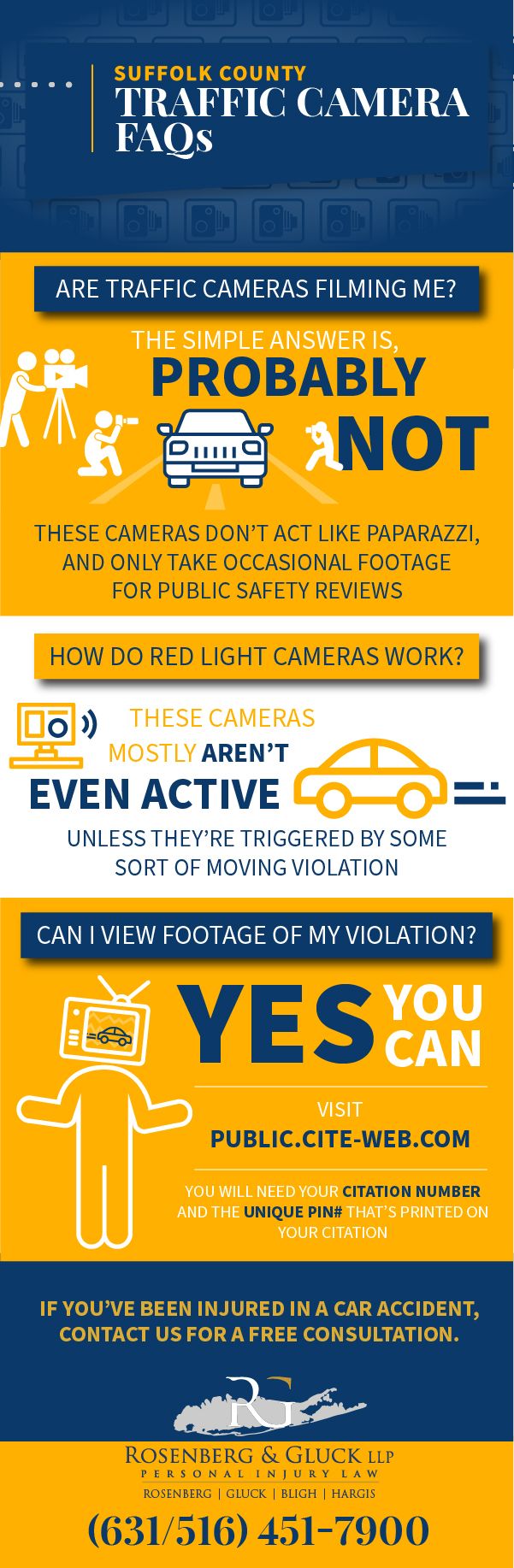 SUFFOLK COUNTY
TRAFFIC CAMERA FAQs

ARE TRAFFIC CAMERAS FILMING ME?

THE SIMPLE ANSWER IS,
PROBABLY
NOT

THESE CAMERAS DON'T ACT LIKE PAPARAZZI, AND ONLY TAKE OCCASIONAL FOOTAGE FOR PUBLIC SAFETY REVIEWS

HOW DO RED LIGHT CAMERAS WORK?

THESE CAMERAS MOSTLY AREN'T EVEN ACTIVE

UNLESS THEY'RE TRIGGERED BY SOME SORT OF MOVING VIOLATION

CAN I VIEW FOOTAGE OF MY VIOLATION?

YES YOU CAN

VISIT
PUBLIC.CITE-WEB.COM

YOU WILL NEED YOUR CITATION NUMBER AND THE UNIQUE PIN# THAT'S PRINTED ON YOUR CITATION

IF YOU'VE BEEN INJURED IN A CAR ACCIDENT, CONTACT US FOR A FREE CONSULTATION.

RG

ROSENBERG & GLUCK LLP
PERSONAL INJURY LAW
ROSENBERG | GLUCK | BLIGH | HARGIS

(631/516) 451-7900