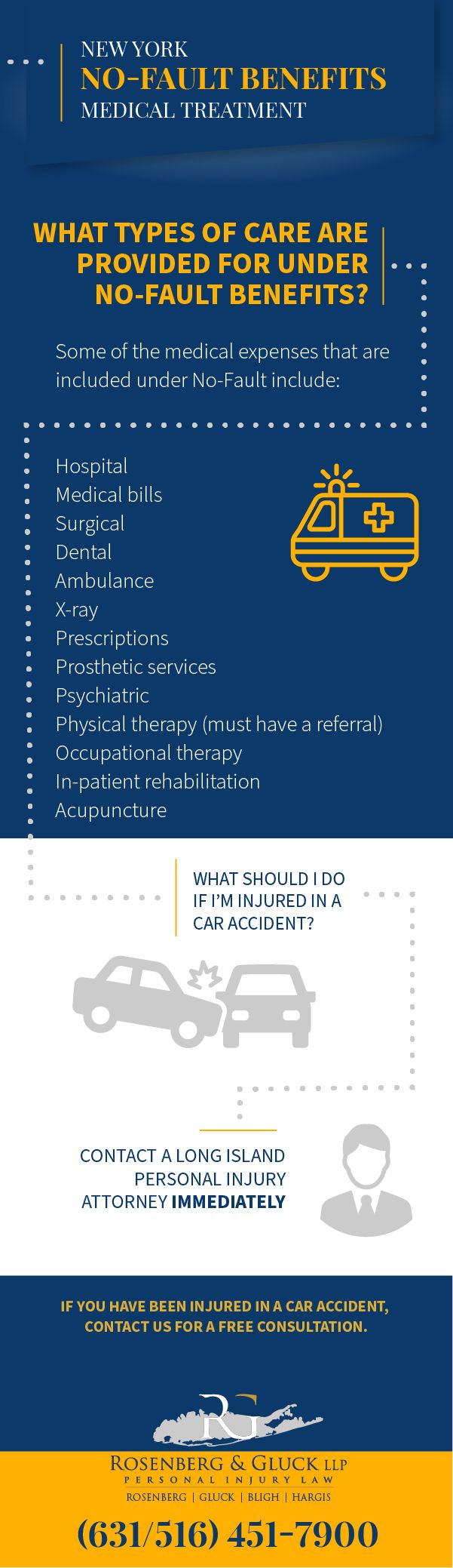 NEW YORK
NO-FAULT BENEFITS
MEDICAL TREATMENT

WHAT TYPES OF CARE ARE PROVIDED FOR UNDER NO-FAULT BENEFITS?

Some of the medical expenses that are included under No-Fault include:

Hospital
Medical bills
Surgical
Dental
Ambulance
X-ray
Prescriptions
Prosthetic services
Psychiatric
Physical therapy (must have a referral)
Occupational therapy
In-patient rehabilitation
Acupuncture

WHAT SHOULD I DO IF I'M INJURED IN A CAR ACCIDENT?

CONTACT A LONG ISLAND PERSONAL INJURY ATTORNEY IMMEDIATELY

IF YOU HAVE BEEN INJURED IN A CAR ACCIDENT, CONTACT US FOR A FREE CONSULTATION.

RG

ROSENBERG & GLUCK LLP
PERSONAL INJURY LAW
ROSENBERG | GLUCK | BLIGH | HARGIS

(631/516) 451-7900