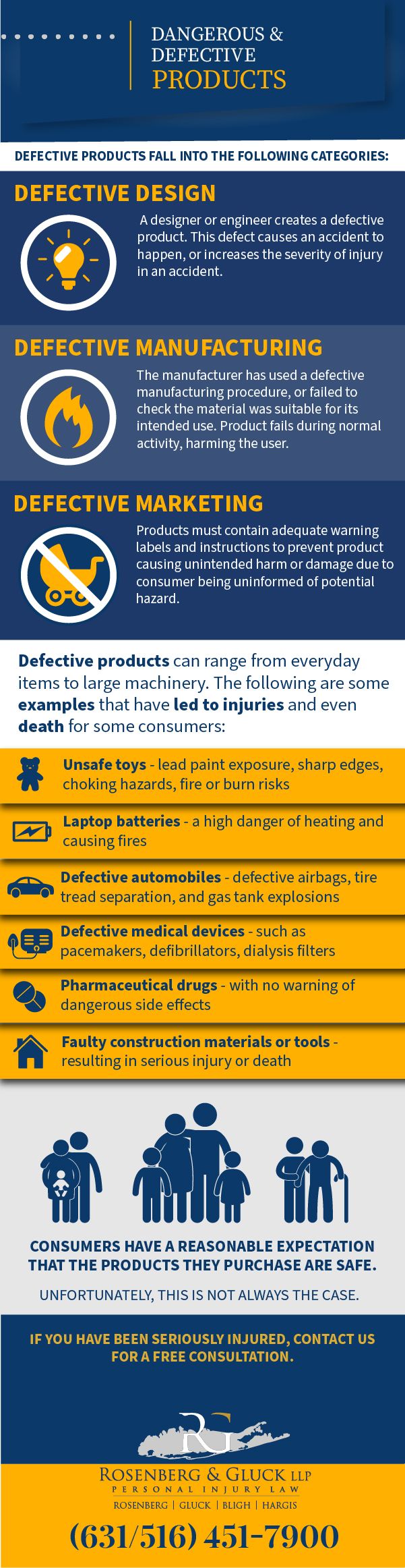 DANGEROUS & DEFECTIVE PRODUCTS

DEFECTIVE PRODUCTS FALL INTO THE FOLLOWING CATEGORIES:

DEFECTIVE DESIGN

A designer or engineer creates a defective product. This defect causes an accident to happen, or increases the severity of injury in an accident.

DEFECTIVE MANUFACTURING

The manufacturer has used a defective manufacturing procedure, or failed to check the material was suitable for its intended use. Product fails during normal activity, harming the user.

DEFECTIVE MARKETING

Products must contain adequate warning labels and instructions to prevent product causing unintended harm or damage due to consumer being uninformed of potential hazard.

Defective products can range from everyday items to large machinery. The following are some examples that have led to injuries and even death for some consumers:

Unsafe toys - lead paint exposure, sharp edges, choking hazards, fire or burn risks

Laptop batteries - a high danger of heating and causing fires

Defective automobiles - defective airbags, tire tread separation, and gas tank explosions

Defective medical devices - such as pacemakers, defibrillators, dialysis filters

Pharmaceutical drugs - with no warning of dangerous side effects

Faulty construction materials or tools - resulting in serious injury or death

CONSUMERS HAVE A REASONABLE EXPECTATION THAT THE PRODUCTS THEY PURCHASE ARE SAFE.

UNFORTUNATELY, THIS IS NOT ALWAYS THE CASE.

IF YOU HAVE BEEN SERIOUSLY INJURED, CONTACT US FOR A FREE CONSULTATION.

RG

ROSENBERG & GLUCK LLP
PERSONAL INJURY LAW
ROSENBERG | GLUCK | BLIGH | HARGIS

(631/516) 451-7900