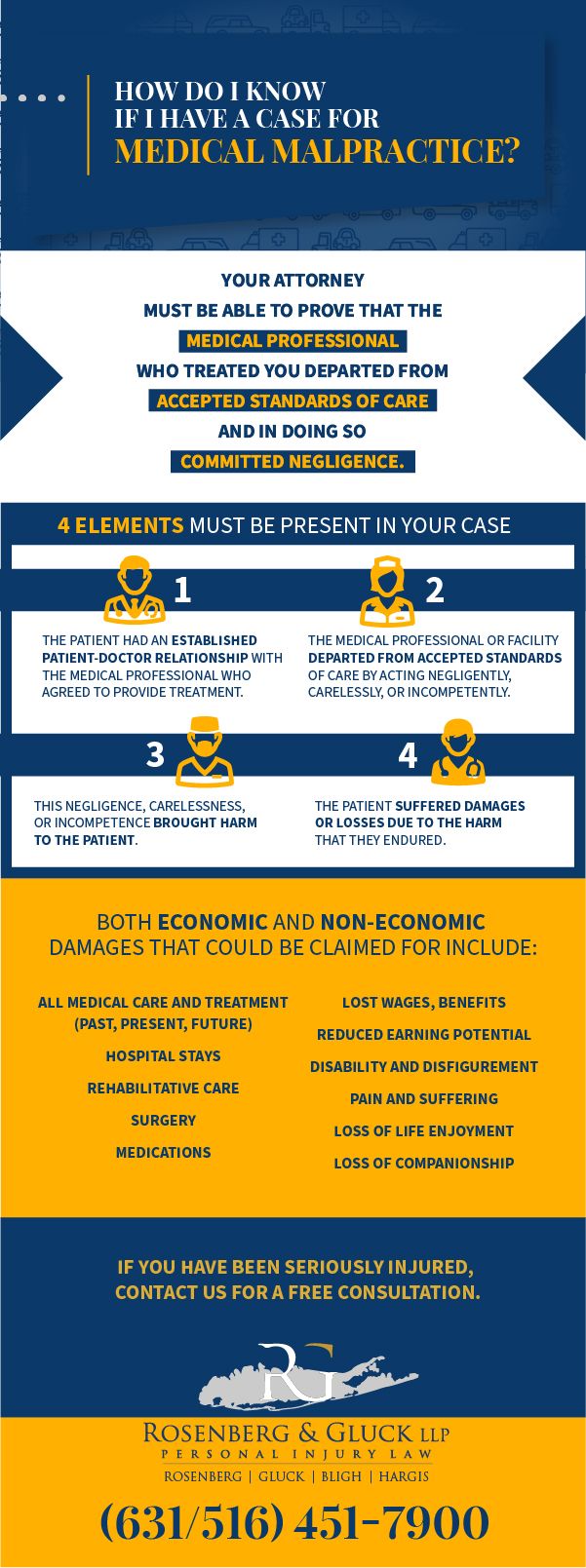 HOW DO I KNOW IF I HAVE A CASE FOR MEDICAL MALPRACTICE?

YOUR ATTORNEY MUST BE ABLE TO PROVE THAT THE MEDICAL PROFESSIONAL WHO TREATED YOU DEPARTED FROM ACCEPTED STANDARDS OF CARE AND IN DOING SO COMMITTED NEGLIGENCE.

4 ELEMENTS MUST BE PRESENT IN YOUR CASE

1

THE PATIENT HAD AN ESTABLISHED PATIENT-DOCTOR RELATIONSHIP WITH THE MEDICAL PROFESSIONAL WHO AGREED TO PROVIDE TREATMENT.

2

THE MEDICAL PROFESSIONAL OR FACILITY DEPARTED FROM ACCEPTED STANDARDS OF CARE BY ACTING NEGLIGENTLY, CARELESSLY, OR INCOMPETENTLY.

3

THIS NEGLIGENCE, CARELESSNESS, OR INCOMPETENCE BROUGHT HARM TO THE PATIENT.

4

THE PATIENT SUFFERED DAMAGES OR LOSSES DUE TO THE HARM THAT THEY ENDURED.

BOTH ECONOMIC AND NON-ECONOMIC DAMAGES THAT COULD BE CLAIMED FOR INCLUDE:

ALL MEDICAL CARE AND TREATMENT (PAST, PRESENT, FUTURE)

HOSPITAL STAYS

REHABILITATIVE CARE

SURGERY

MEDICATIONS

LOST WAGES, BENEFITS

REDUCED EARNING POTENTIAL

DISABILITY AND DISFIGUREMENT

PAIN AND SUFFERING

LOSS OF LIFE ENJOYMENT

LOSS OF COMPANIONSHIP

IF YOU HAVE BEEN SERIOUSLY INJURED, CONTACT US FOR A FREE CONSULTATION.

RG

ROSENBERG & GLUCK LLP
PERSONAL INJURY LAW
ROSENBERG | GLUCK | BLIGH | HARGIS

(631/516) 451-7900