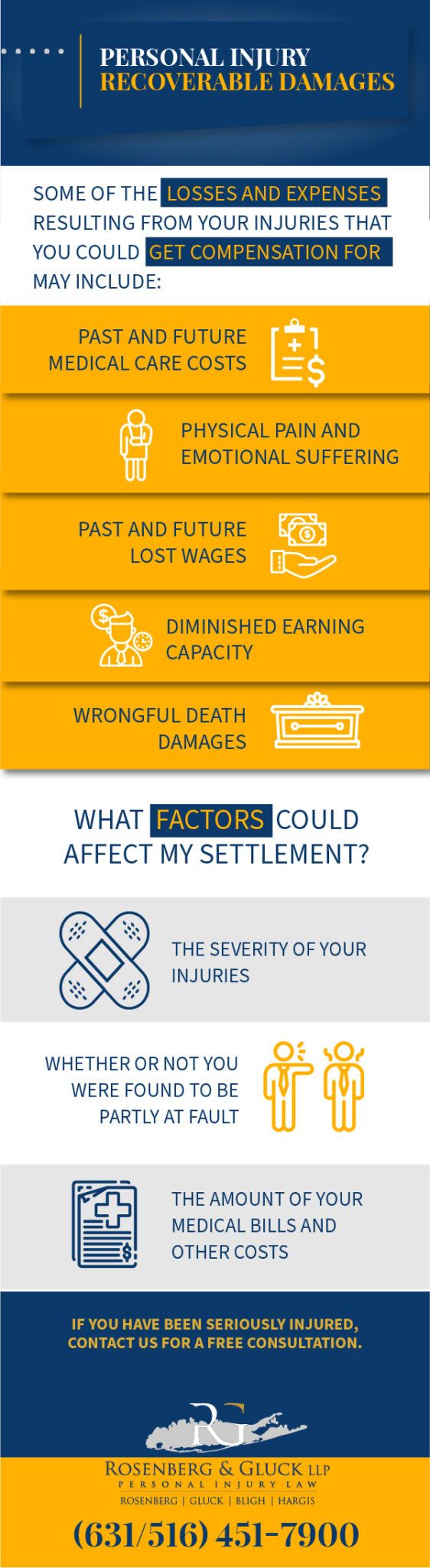 PERSONAL INJURY
RECOVERABLE DAMAGES

SOME OF THE LOSSES AND EXPENSES RESULTING FROM YOUR INJURIES THAT YOU COULD GET COMPENSATION FOR MAY INCLUDE:

PAST AND FUTURE MEDICAL CARE COSTS

PHYSICAL PAIN AND EMOTIONAL SUFFERING

PAST AND FUTURE LOST WAGES

DIMINISHED EARNING CAPACITY

WRONGFUL DEATH DAMAGES

WHAT FACTORS COULD AFFECT MY SETTLEMENT?

THE SEVERITY OF YOUR INJURIES

WHETHER OR NOT YOU WERE FOUND TO BE PARTLY AT FAULT

THE AMOUNT OF YOUR MEDICAL BILLS AND OTHER COSTS

IF YOU HAVE BEEN SERIOUSLY INJURED, CONTACT US FOR A FREE CONSULTATION.

RG

ROSENBERG & GLUCK LLP
PERSONAL INJURY LAW
ROSENBERG | GLUCK | BLIGH | HARGIS

(631/516) 451-7900