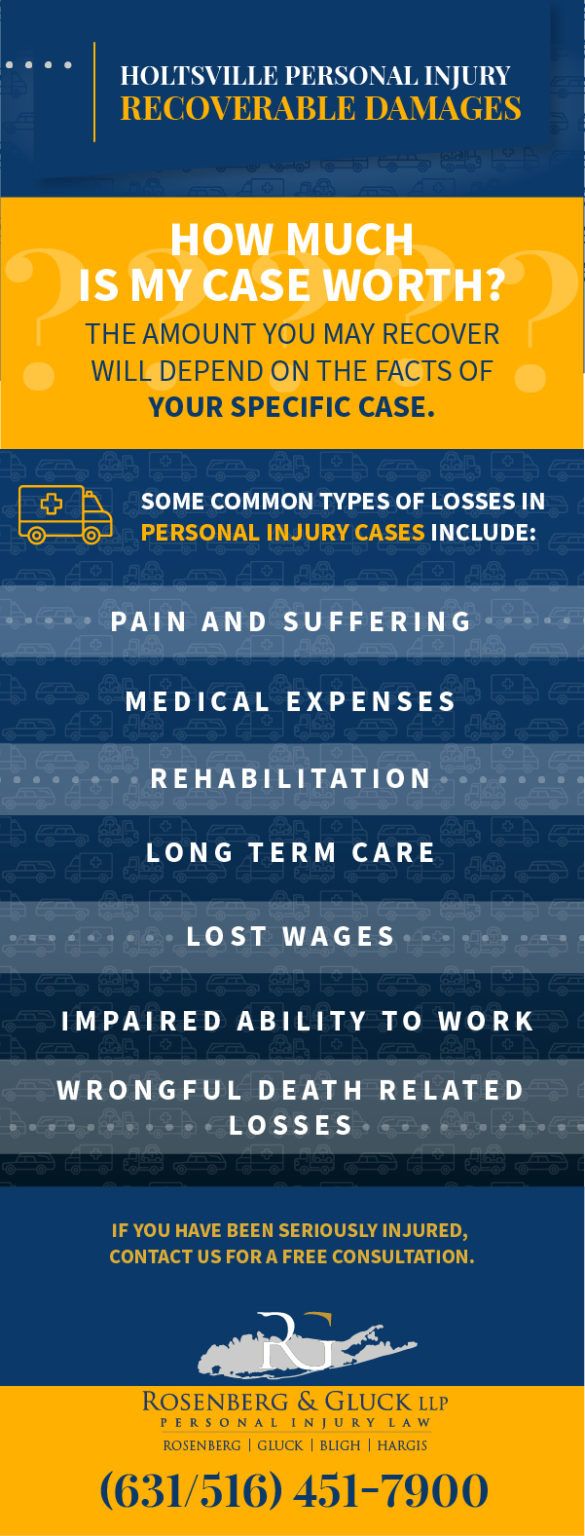 HOLTSVILLE PERSONAL INJURY
RECOVERABLE DAMAGES

HOW MUCH IS MY CASE WORTH?

THE AMOUNT YOU MAY RECOVER WILL DEPEND ON THE FACTS OF YOUR SPECIFIC CASE.

SOME COMMON TYPES OF LOSSES IN PERSONAL INJURY CASES INCLUDE:

PAIN AND SUFFERING

MEDICAL EXPENSES

REHABILITATION

LONG TERM CARE

LOST WAGES

IMPAIRED ABILITY TO WORK

WRONGFUL DEATH RELATED LOSSES

IF YOU HAVE BEEN SERIOUSLY INJURED, CONTACT US FOR A FREE CONSULTATION.

RG

ROSENBERG & GLUCK LLP
PERSONAL INJURY LAW
ROSENBERG | GLUCK | BLIGH | HARGIS

(631/516) 451-7900