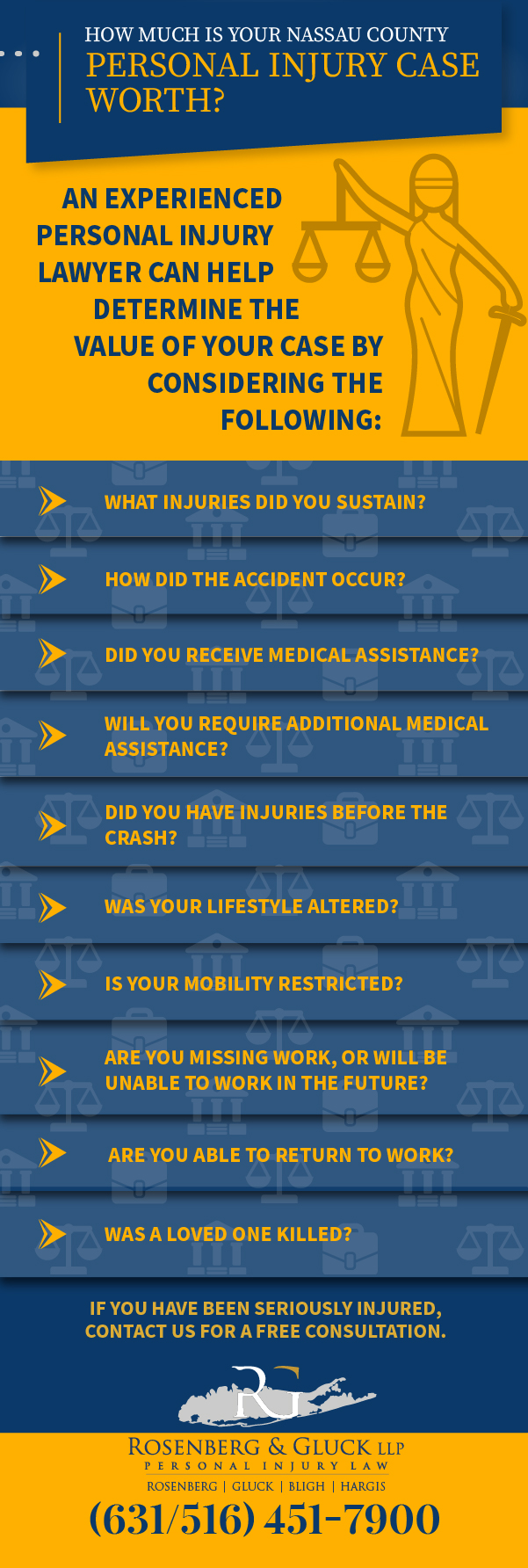 HOW MUCH IS YOUR NASSAU COUNTY
PERSONAL INJURY CASE WORTH?

AN EXPERIENCED PERSONAL INJURY LAWYER CAN HELP DETERMINE THE VALUE OF YOUR CASE BY CONSIDERING THE FOLLOWING:

WHAT INJURIES DID YOU SUSTAIN?

HOW DID THE ACCIDENT OCCUR?

DID YOU RECEIVE MEDICAL ASSISTANCE?

WILL YOU REQUIRE ADDITIONAL MEDICAL ASSISTANCE?

DID YOU HAVE INJURIES BEFORE THE CRASH?

WAS YOUR LIFESTYLE ALTERED?

IS YOUR MOBILITY RESTRICTED?

ARE YOU MISSING WORK, OR WILL BE UNABLE TO WORK IN THE FUTURE?

ARE YOU ABLE TO RETURN TO WORK?

WAS A LOVED ONE KILLED?

IF YOU HAVE BEEN SERIOUSLY INJURED, CONTACT US FOR A FREE CONSULTATION.

RG

ROSENBERG & GLUCK LLP
PERSONAL INJURY LAW
ROSENBERG | GLUCK | BLIGH | HARGIS
(631/516) 451-7900