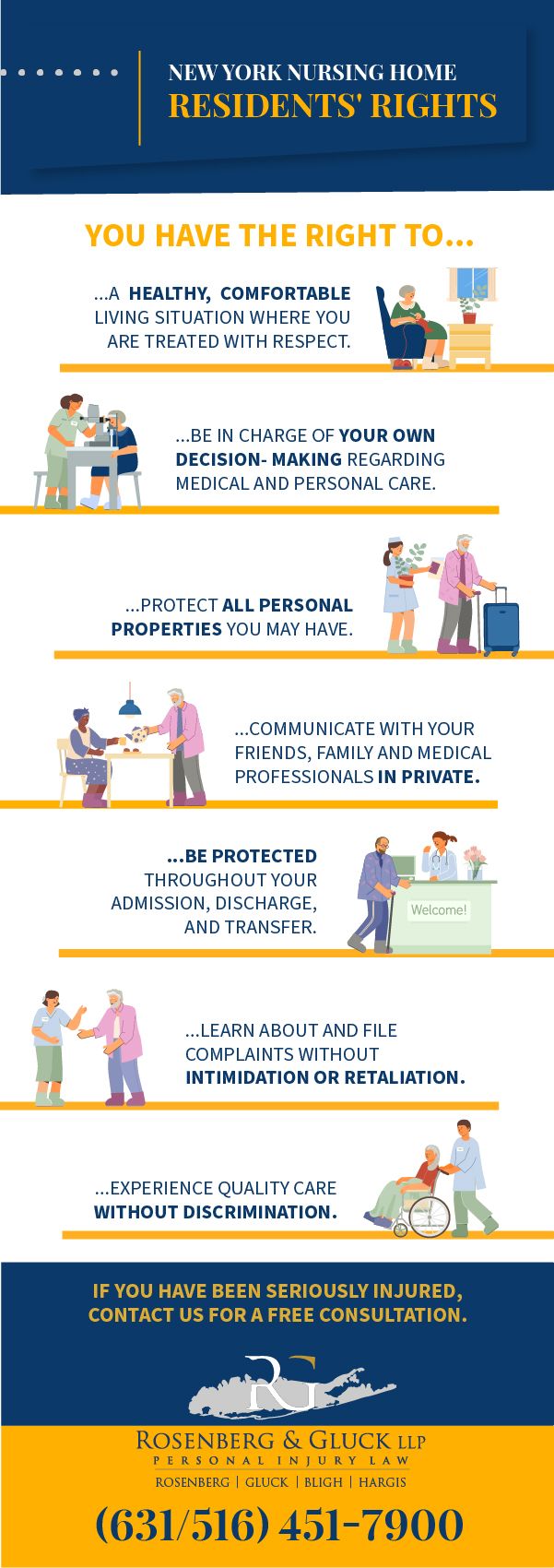 NEW YORK NURSING HOME
RESIDENTS' RIGHTS

YOU HAVE THE RIGHT TO...

...A HEALTHY, COMFORTABLE LIVING SITUATION WHERE YOU ARE TREATED WITH RESPECT.

...BE IN CHARGE OF YOUR OWN DECISION- MAKING REGARDING MEDICAL AND PERSONAL CARE.

...PROTECT ALL PERSONAL PROPERTIES YOU MAY HAVE.

...COMMUNICATE WITH YOUR FRIENDS, FAMILY AND MEDICAL PROFESSIONALS IN PRIVATE.

...BE PROTECTED THROUGHOUT YOUR ADMISSION, DISCHARGE, AND TRANSFER.

Welcome!

...LEARN ABOUT AND FILE COMPLAINTS WITHOUT INTIMIDATION OR RETALIATION.

...EXPERIENCE QUALITY CARE WITHOUT DISCRIMINATION.

IF YOU HAVE BEEN SERIOUSLY INJURED, CONTACT US FOR A FREE CONSULTATION.

RG

ROSENBERG & GLUCK LLP
PERSONAL INJURY LAW
ROSENBERG | GLUCK | BLIGH | HARGIS

(631/516) 451-7900