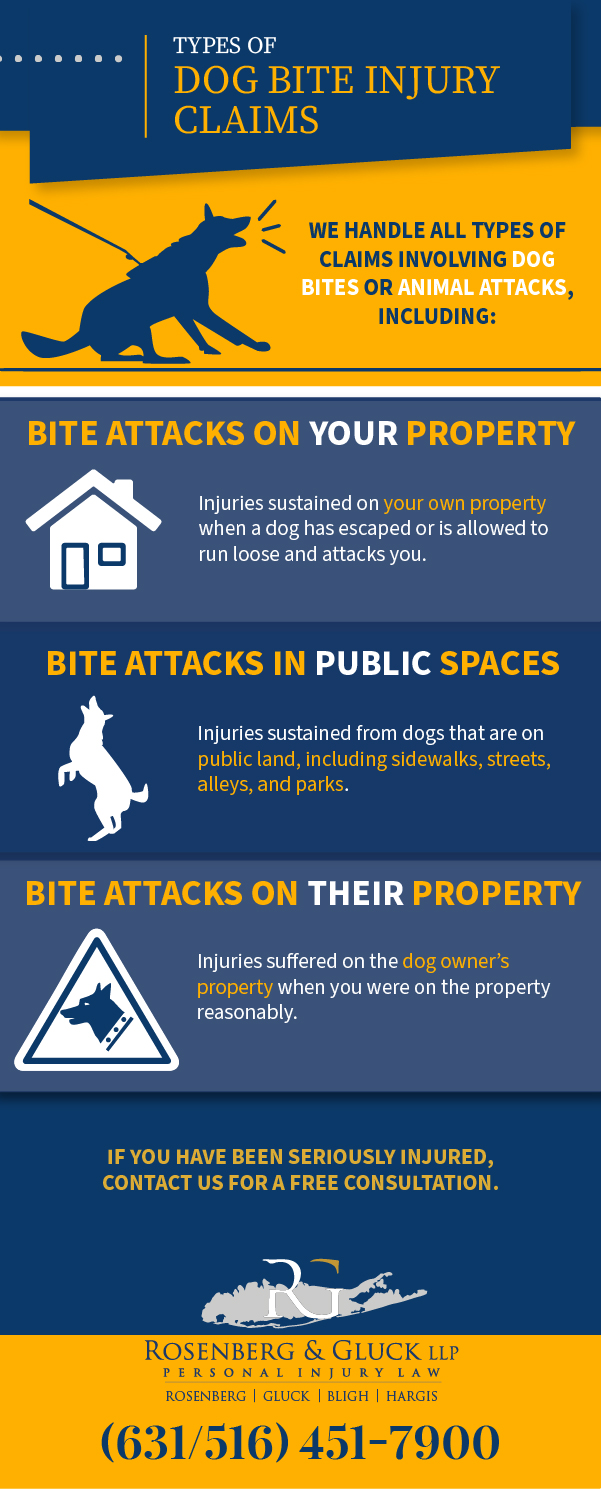 TYPES OF
DOG BITE INJURY CLAIMS

WE HANDLE ALL TYPES OF CLAIMS INVOLVING DOG BITES OR ANIMAL ATTACKS, INCLUDING:

BITE ATTACKS ON YOUR PROPERTY

Injuries sustained on your own property when a dog has escaped or is allowed to run loose and attacks you.

BITE ATTACKS IN PUBLIC SPACES

Injuries sustained from dogs that are on public land, including sidewalks, streets, alleys, and parks.

BITE ATTACKS ON THEIR PROPERTY

Injuries suffered on the dog owner's property when you were on the property reasonably.

IF YOU HAVE BEEN SERIOUSLY INJURED, CONTACT US FOR A FREE CONSULTATION.

RG

ROSENBERG & GLUCK LLP
PERSONAL INJURY LAW
ROSENBERG | GLUCK | BLIGH | HARGIS

(631/516) 451-7900