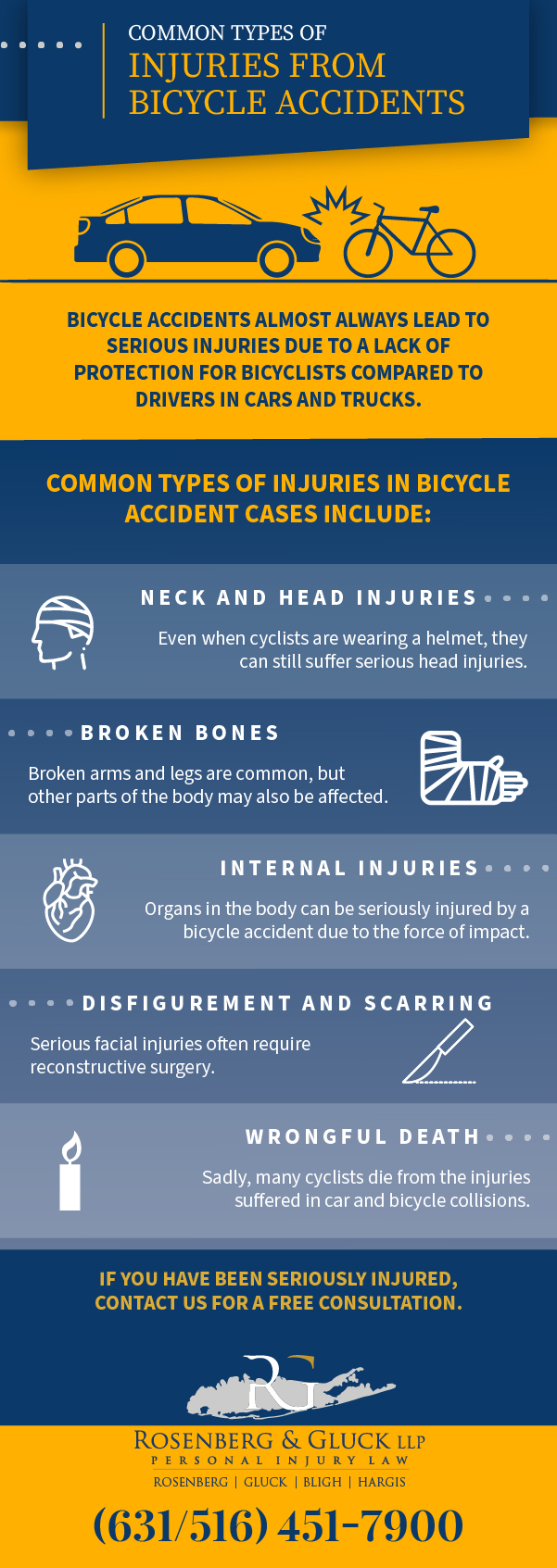 COMMON TYPES OF
INJURIES FROM
BICYCLE ACCIDENTS

BICYCLE ACCIDENTS ALMOST ALWAYS LEAD TO SERIOUS INJURIES DUE TO A LACK OF PROTECTION FOR BICYCLISTS COMPARED TO DRIVERS IN CARS AND TRUCKS.

COMMON TYPES OF INJURIES IN BICYCLE ACCIDENT CASES INCLUDE:

NECK AND HEAD INJURIES

Even when cyclists are wearing a helmet, they can still suffer serious head injuries.

BROKEN BONES

Broken arms and legs are common, but other parts of the body may also be affected.

INTERNAL INJURIES

Organs in the body can be seriously injured by a bicycle accident due to the force of impact.

DISFIGUREMENT AND SCARRING

Serious facial injuries often require reconstructive surgery.

WRONGFUL DEATH

Sadly, many cyclists die from the injuries suffered in car and bicycle collisions.

IF YOU HAVE BEEN SERIOUSLY INJURED, CONTACT US FOR A FREE CONSULTATION.

RG

ROSENBERG & GLUCK LLP
PERSONAL INJURY LAW
ROSENBERG | GLUCK | BLIGH | HARGIS

(631/516) 451-7900