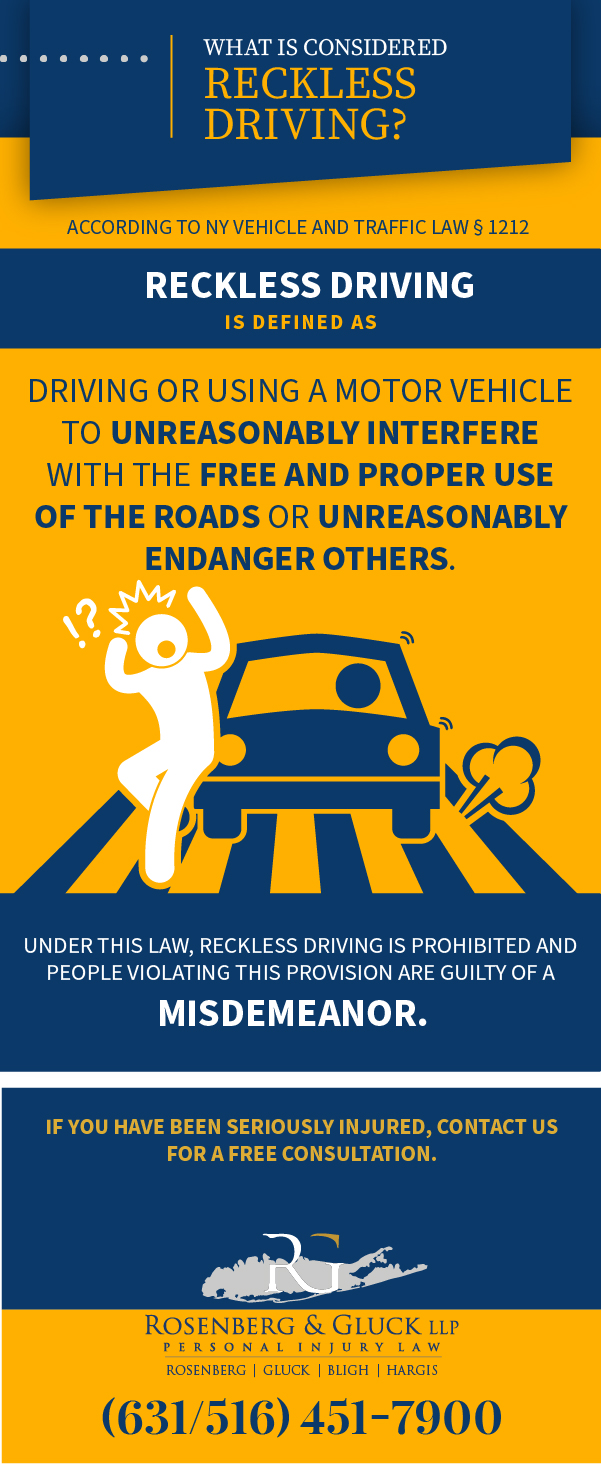 WHAT IS CONSIDERED
RECKLESS DRIVING?

ACCORDING TO NY VEHICLE AND TRAFFIC LAW § 1212

RECKLESS DRIVING
IS DEFINED AS

DRIVING OR USING A MOTOR VEHICLE TO UNREASONABLY INTERFERE WITH THE FREE AND PROPER USE OF THE ROADS OR UNREASONABLY ENDANGER OTHERS.

!?

UNDER THIS LAW, RECKLESS DRIVING IS PROHIBITED AND PEOPLE VIOLATING THIS PROVISION ARE GUILTY OF A
MISDEMEANOR.

IF YOU HAVE BEEN SERIOUSLY INJURED, CONTACT US FOR A FREE CONSULTATION.

RG

ROSENBERG & GLUCK LLP
PERSONAL INJURY LAW
ROSENBERG | GLUCK | BLIGH | HARGIS

(631/516) 451-7900