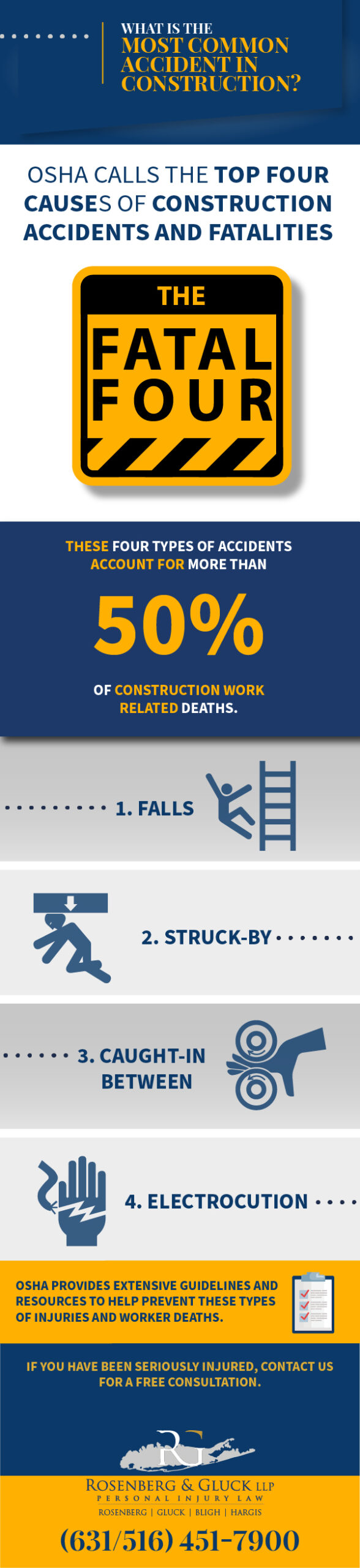 WHAT IS THE MOST COMMON ACCIDENT IN CONSTRUCTION?

OSHA CALLS THE TOP FOUR CAUSES OF CONSTRUCTION ACCIDENTS AND FATALITIES

THE FATAL FOUR

THESE FOUR TYPES OF ACCIDENTS ACCOUNT FOR MORE THAN

50%

OF CONSTRUCTION WORK RELATED DEATHS.

1. FALLS

2. STRUCK-BY

3. CAUGHT-IN BETWEEN

4. ELECTROCUTION

OSHA PROVIDES EXTENSIVE GUIDELINES AND RESOURCES TO HELP PREVENT THESE TYPES OF INJURIES AND WORKER DEATHS.

IF YOU HAVE BEEN SERIOUSLY INJURED, CONTACT US FOR A FREE CONSULTATION.

RG

ROSENBERG & GLUCK LLP
PERSONAL INJURY LAW
ROSENBERG | GLUCK | BLIGH | HARGIS

(631/516) 451-7900