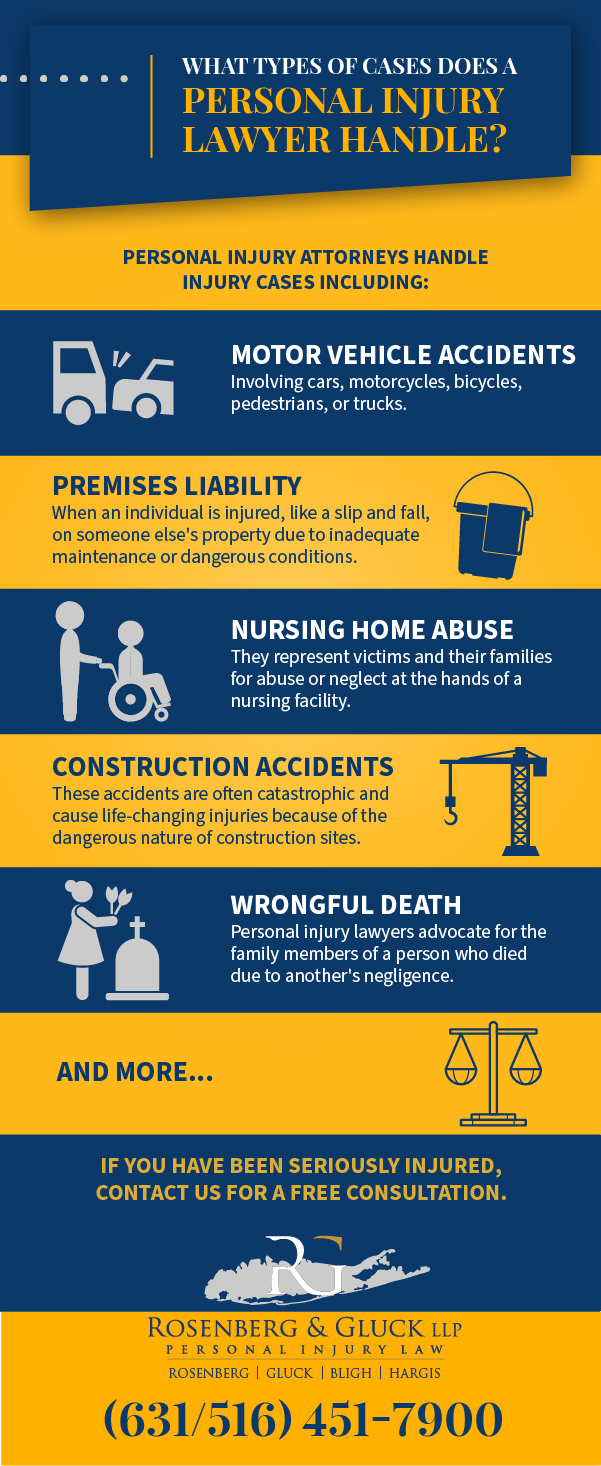 WHAT TYPES OF CASES DOES A
PERSONAL INJURY LAWYER HANDLE?

PERSONAL INJURY ATTORNEYS HANDLE INJURY CASES INCLUDING:

MOTOR VEHICLE ACCIDENTS
Involving cars, motorcycles, bicycles, pedestrians, or trucks.

PREMISES LIABILITY
When an individual is injured, like a slip and fall, on someone else's property due to inadequate maintenance or dangerous conditions.

NURSING HOME ABUSE
They represent victims and their families for abuse or neglect at the hands of a nursing facility.

CONSTRUCTION ACCIDENTS
These accidents are often catastrophic and cause life-changing injuries because of the dangerous nature of construction sites.

WRONGFUL DEATH
Personal injury lawyers advocate for the family members of a person who died due to another's negligence.

AND MORE...

IF YOU HAVE BEEN SERIOUSLY INJURED, CONTACT US FOR A FREE CONSULTATION.

RG

ROSENBERG & GLUCK LLP
PERSONAL INJURY LAW
ROSENBERG | GLUCK | BLIGH | HARGIS

(631/516) 451-7900