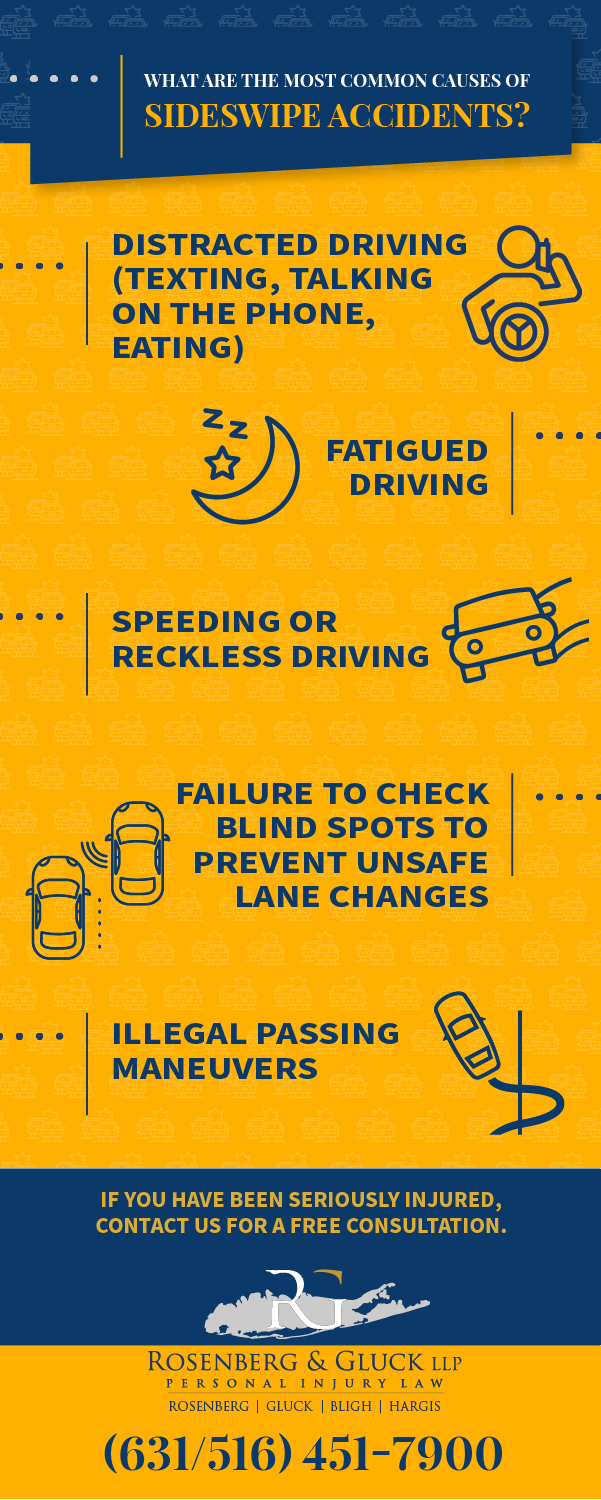 WHAT ARE THE MOST COMMON CAUSES OF
SIDESWIPE ACCIDENTS?

DISTRACTED DRIVING (TEXTING, TALKING ON THE PHONE, EATING)

FATIGUED DRIVING

SPEEDING OR RECKLESS DRIVING

FAILURE TO CHECK BLIND SPOTS TO PREVENT UNSAFE LANE CHANGES

ILLEGAL PASSING MANEUVERS

IF YOU HAVE BEEN SERIOUSLY INJURED, CONTACT US FOR A FREE CONSULTATION.

RG

ROSENBERG & GLUCK LLP
PERSONAL INJURY LAW
ROSENBERG | GLUCK | BLIGH | HARGIS

(631/516) 451-7900