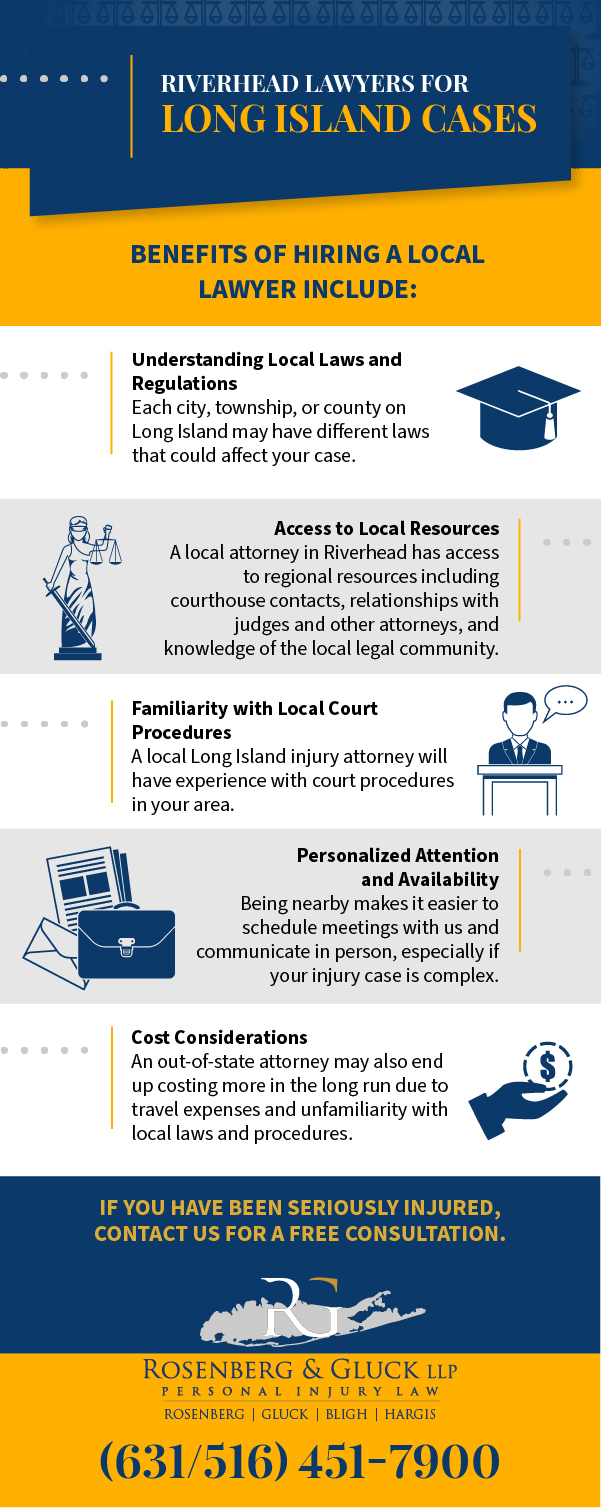 RIVERHEAD LAWYERS FOR
LONG ISLAND CASES

BENEFITS OF HIRING A LOCAL LAWYER INCLUDE:

Understanding Local Laws and Regulations
Each city, township, or county on Long Island may have different laws that could affect your case.

Access to Local Resources
A local attorney in Riverhead has access to regional resources including courthouse contacts, relationships with judges and other attorneys, and knowledge of the local legal community.

Familiarity with Local Court Procedures
A local Long Island injury attorney will have experience with court procedures in your area.

Personalized Attention and Availability
Being nearby makes it easier to schedule meetings with us and communicate in person, especially if your injury case is complex.

Cost Considerations
An out-of-state attorney may also end up costing more in the long run due to travel expenses and unfamiliarity with local laws and procedures.

IF YOU HAVE BEEN SERIOUSLY INJURED, CONTACT US FOR A FREE CONSULTATION.

RG

ROSENBERG & GLUCK LLP
PERSONAL INJURY LAW
ROSENBERG | GLUCK | BLIGH | HARGIS

(631/516) 451-7900